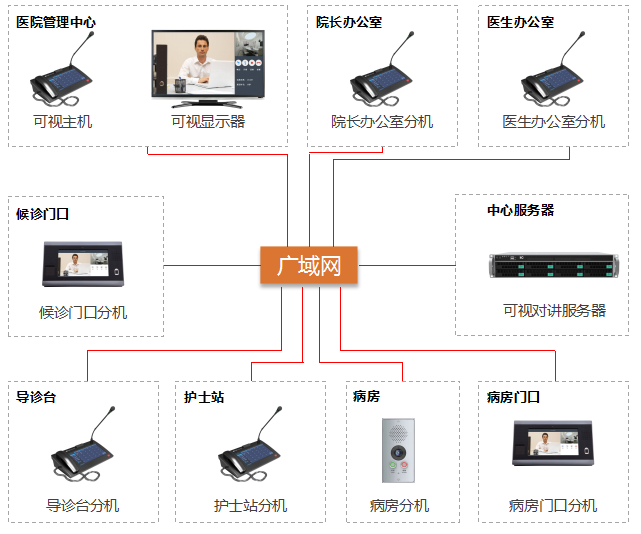 医院管理中心

可视主机

可视显示器

院长办公室

院长办公室分机

医生办公室

医生办公室分机

候诊门口

候诊门口分机

广域网

中心服务器

可视对讲服务器

导诊台

导诊台分机

护士站

护士站分机

病房

病房分机

病房门口

病房门口分机